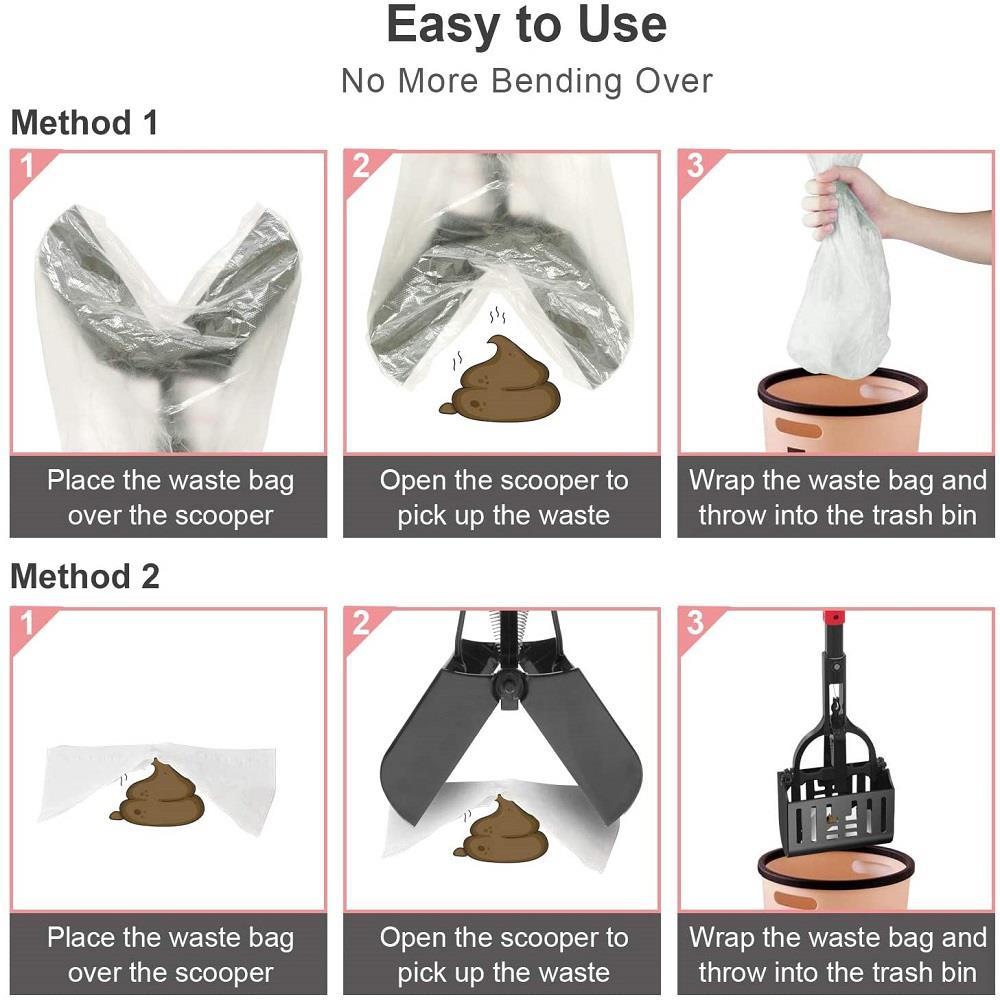 Easy to Use
No More Bending Over

Method 1

1
Place the waste bag over the scooper

2
Open the scooper to pick up the waste

3
Wrap the waste bag and throw into the trash bin

Method 2

1
Place the waste bag over the scooper

2
Open the scooper to pick up the waste

3
Wrap the waste bag and throw into the trash bin